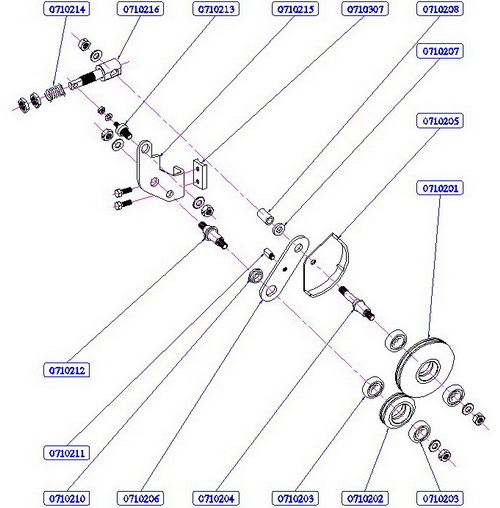 0710214
0710216
0710213
0710215
0710307
0710208
0710207
0710205
0710201
0710212
0710211
0710210
0710206
0710204
0710203
0710202
0710203