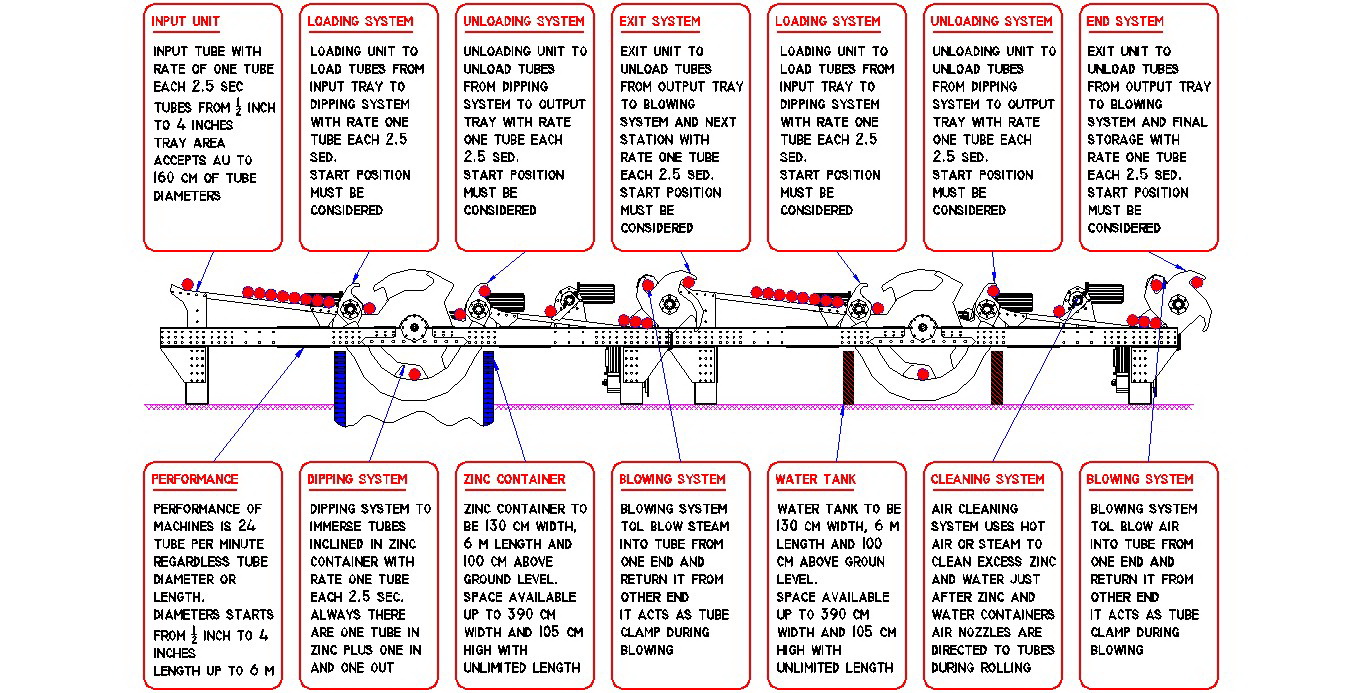 INPUT UNIT

INPUT TUBE WITH RATE OF ONE TUBE EACH 2.5 SEC TUBES FROM $\frac{1}{2}$ INCH TO 4 INCHES TRAY AREA ACCEPTS AU TO 160 CM OF TUBE DIAMETERS

LOADING SYSTEM

LOADING UNIT TO LOAD TUBES FROM INPUT TRAY TO DIPPING SYSTEM WITH RATE ONE TUBE EACH 2.5 SED. START POSITION MUST BE CONSIDERED

UNLOADING SYSTEM

UNLOADING UNIT TO UNLOAD TUBES FROM DIPPING SYSTEM TO OUTPUT TRAY WITH RATE ONE TUBE EACH 2.5 SED. START POSITION MUST BE CONSIDERED

EXIT SYSTEM

EXIT UNIT TO UNLOAD TUBES FROM OUTPUT TRAY TO BLOWING SYSTEM AND NEXT STATION WITH RATE ONE TUBE EACH 2.5 SED. START POSITION MUST BE CONSIDERED

LOADING SYSTEM

LOADING UNIT TO LOAD TUBES FROM INPUT TRAY TO DIPPING SYSTEM WITH RATE ONE TUBE EACH 2.5 SED. START POSITION MUST BE CONSIDERED

UNLOADING SYSTEM

UNLOADING UNIT TO UNLOAD TUBES FROM DIPPING SYSTEM TO OUTPUT TRAY WITH RATE ONE TUBE EACH 2.5 SED. START POSITION MUST BE CONSIDERED

END SYSTEM

EXIT UNIT TO UNLOAD TUBES FROM OUTPUT TRAY TO BLOWING SYSTEM AND FINAL STORAGE WITH RATE ONE TUBE EACH 2.5 SED. START POSITION MUST BE CONSIDERED

PERFORMANCE

PERFORMANCE OF MACHINES IS 24 TUBE PER MINUTE REGARDLESS TUBE DIAMETER OR LENGTH. DIAMETERS STARTS FROM $\frac{1}{2}$ INCH TO 4 INCHES LENGTH UP TO 6 M

DIPPING SYSTEM

DIPPING SYSTEM TO IMMERSE TUBES INCLINED IN ZINC CONTAINER WITH RATE ONE TUBE EACH 2.5 SEC. ALWAYS THERE ARE ONE TUBE IN ZINC PLUS ONE IN AND ONE OUT

ZINC CONTAINER

ZINC CONTAINER TO BE 130 CM WIDTH, 6 M LENGTH AND 100 CM ABOVE GROUND LEVEL. SPACE AVAILABLE UP TO 390 CM WIDTH AND 105 CM HIGH WITH UNLIMITED LENGTH

BLOWING SYSTEM

BLOWING SYSTEM TOL BLOW STEAM INTO TUBE FROM ONE END AND RETURN IT FROM OTHER END IT ACTS AS TUBE CLAMP DURING BLOWING

WATER TANK

WATER TANK TO BE 130 CM WIDTH, 6 M LENGTH AND 100 CM ABOVE GROUN LEVEL. SPACE AVAILABLE UP TO 390 CM WIDTH AND 105 CM HIGH WITH UNLIMITED LENGTH

CLEANING SYSTEM

AIR CLEANING SYSTEM USES HOT AIR OR STEAM TO CLEAN EXCESS ZINC AND WATER JUST AFTER ZINC AND WATER CONTAINERS AIR NOZZLES ARE DIRECTED TO TUBES DURING ROLLING

BLOWING SYSTEM

BLOWING SYSTEM TOL BLOW AIR INTO TUBE FROM ONE END AND RETURN IT FROM OTHER END IT ACTS AS TUBE CLAMP DURING BLOWING