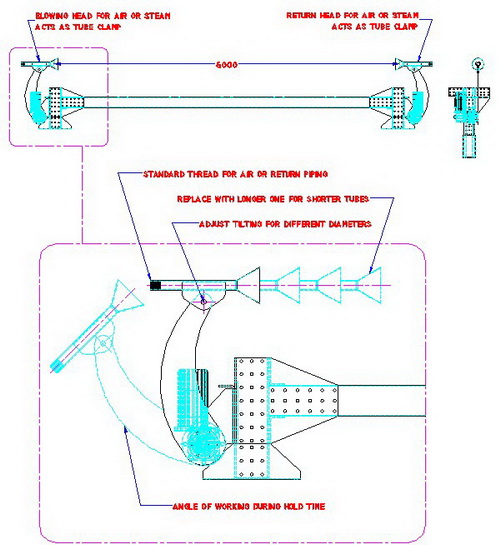 BLOWING HEAD FOR AIR OR STEAM
ACTS AS TUBE CLAMP

RETURN HEAD FOR AIR OR STEAM
ACTS AS TUBE CLAMP

6000

STANDARD THREAD FOR AIR OR RETURN PIPING

REPLACE WITH LONGER ONE FOR SHORTER TUBES

ADJUST TILTING FOR DIFFERENT DIAMETERS

ANGLE OF WORKING DURING HOLD TIME