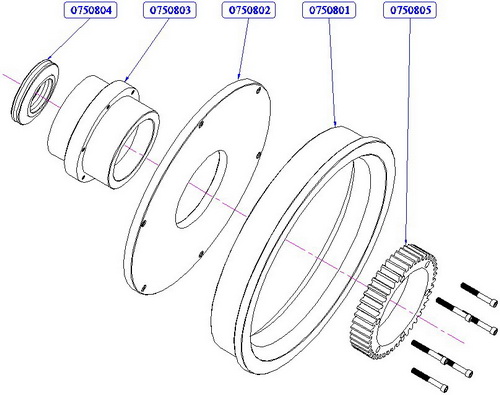 0750804
0750803
0750802
0750801
0750805