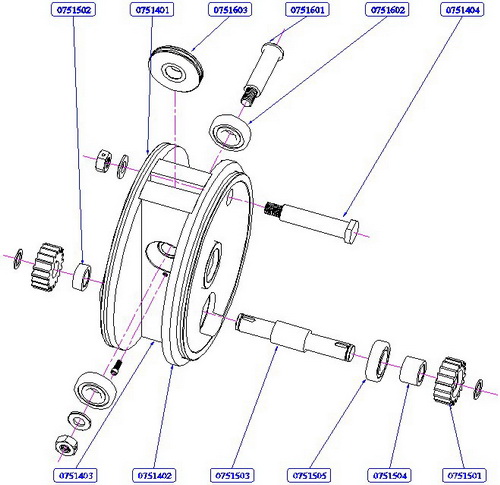 0751502 0751401 0751603 0751601 0751602 0751404

0751403 0751402 0751503 0751505 0751504 0751501